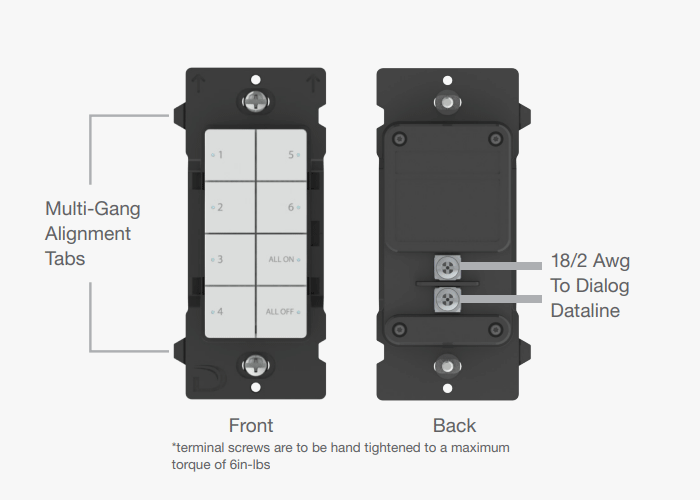 Multi-Gang Alignment Tabs

1
5
2
6
3
ALL ON
4
ALL OFF

18/2 Awg To Dialog Dataline

Front

Back

*terminal screws are to be hand tightened to a maximum torque of 6in-lbs